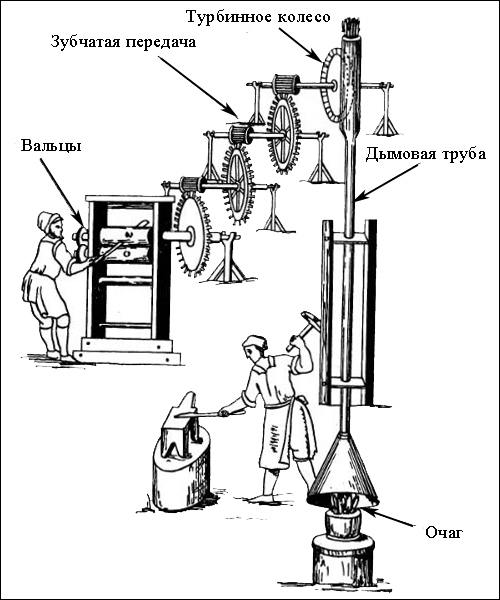 Турбинное колесо

Зубчатая передача

Вальцы

Дымовая труба

Очаг