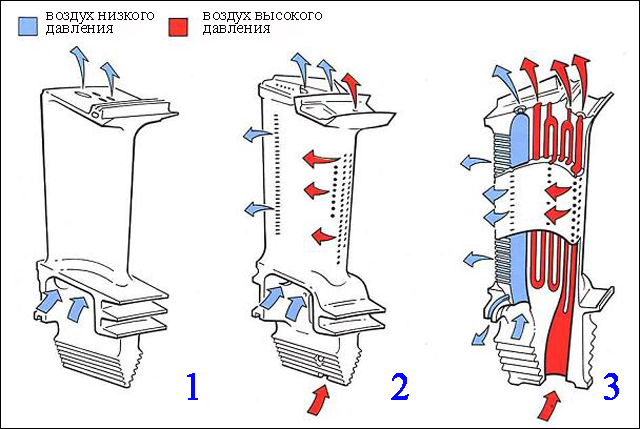 воздух низкого давления

воздух высокого давления

1

2

3