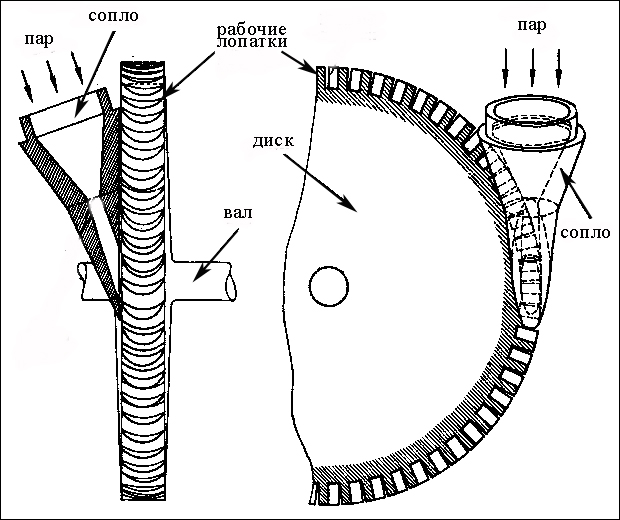 сопло
пар
рабочие лопатки
пар
диск
вал
сопло